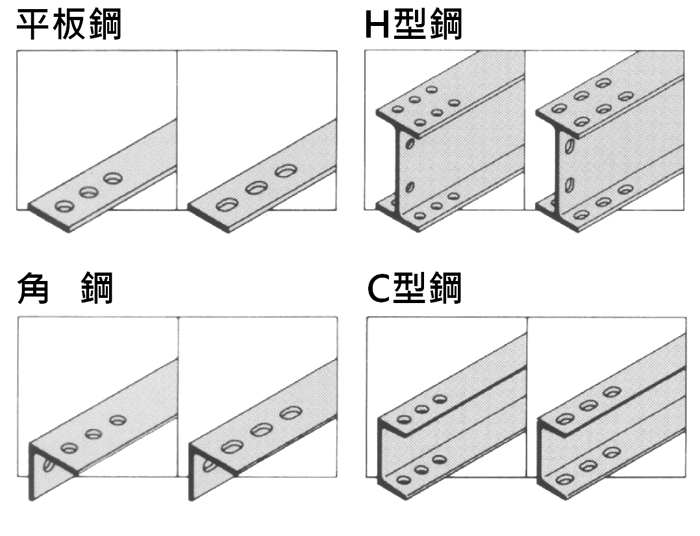 平板鋼

H型鋼

角 鋼

C型鋼