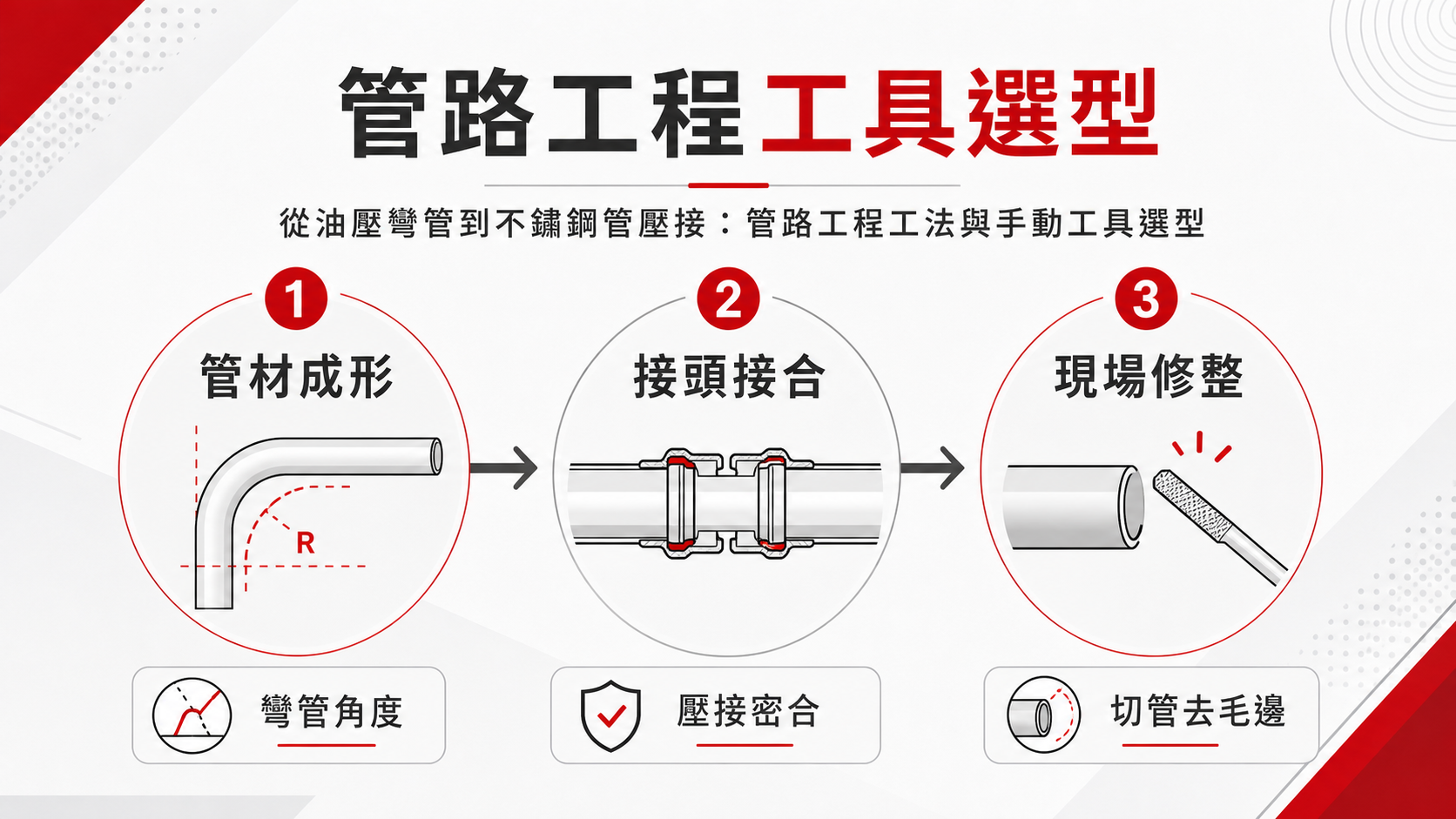 管路工程工具選型

從油壓彎管到不鏽鋼管壓接：管路工程工法與手動工具選型

1
管材成形
R

2
接頭接合

3
現場修整

彎管角度

壓接密合

切管去毛邊